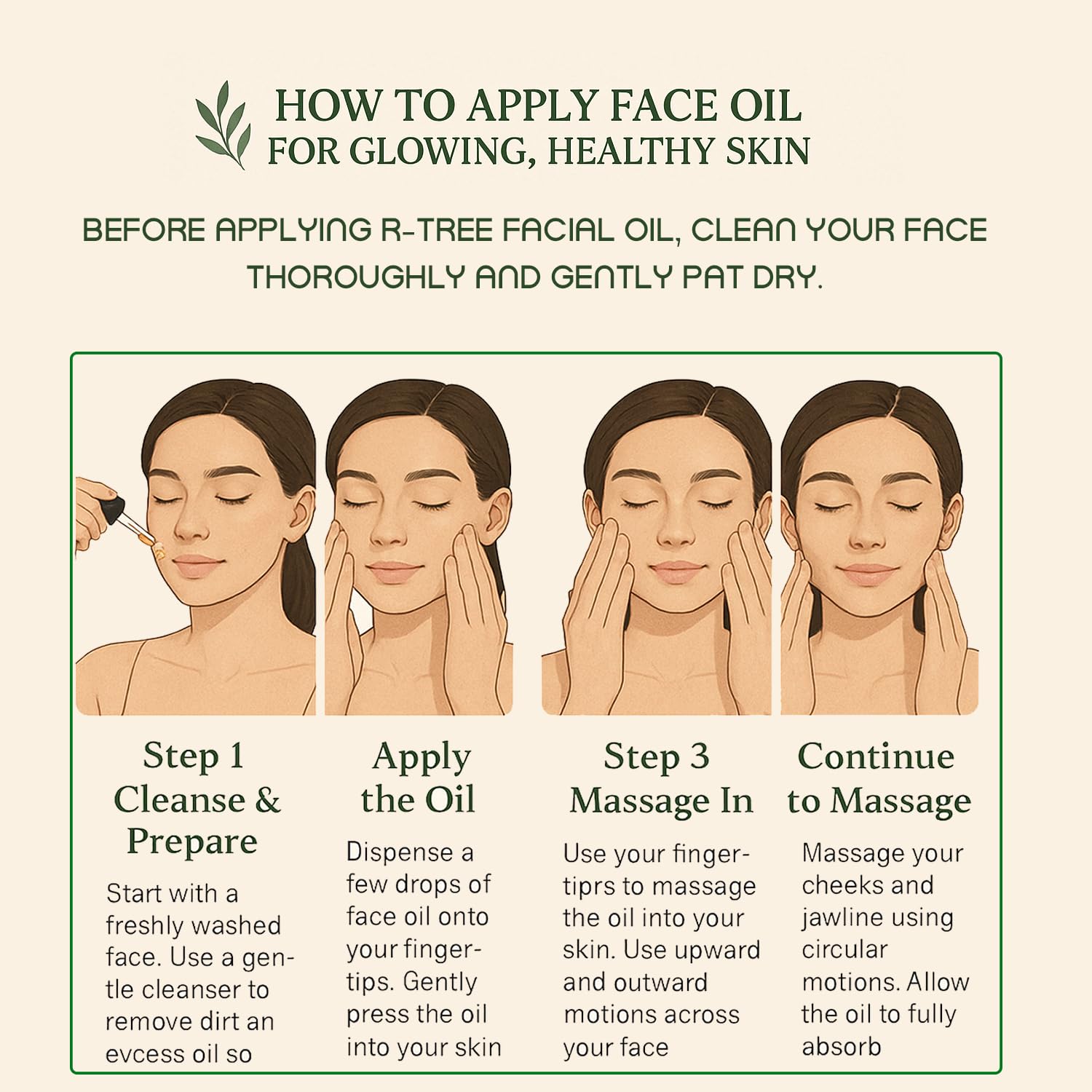 HOW TO APPLY FACE OIL
FOR GLOWING, HEALTHY SKIN

BEFORE APPLYING R-TREE FACIAL OIL, CLEAN YOUR FACE THOROUGHLY AND GENTLY PAT DRY.

Step 1
Cleanse & Prepare

Start with a freshly washed face. Use a gentle cleanser to remove dirt an evcess oil so

Apply the Oil

Dispense a few drops of face oil onto your fingertips. Gently press the oil into your skin

Step 3
Massage In

Use your fingertiprs to massage the oil into your skin. Use upward and outward motions across your face

Continue to Massage

Massage your cheeks and jawline using circular motions. Allow the oil to fully absorb